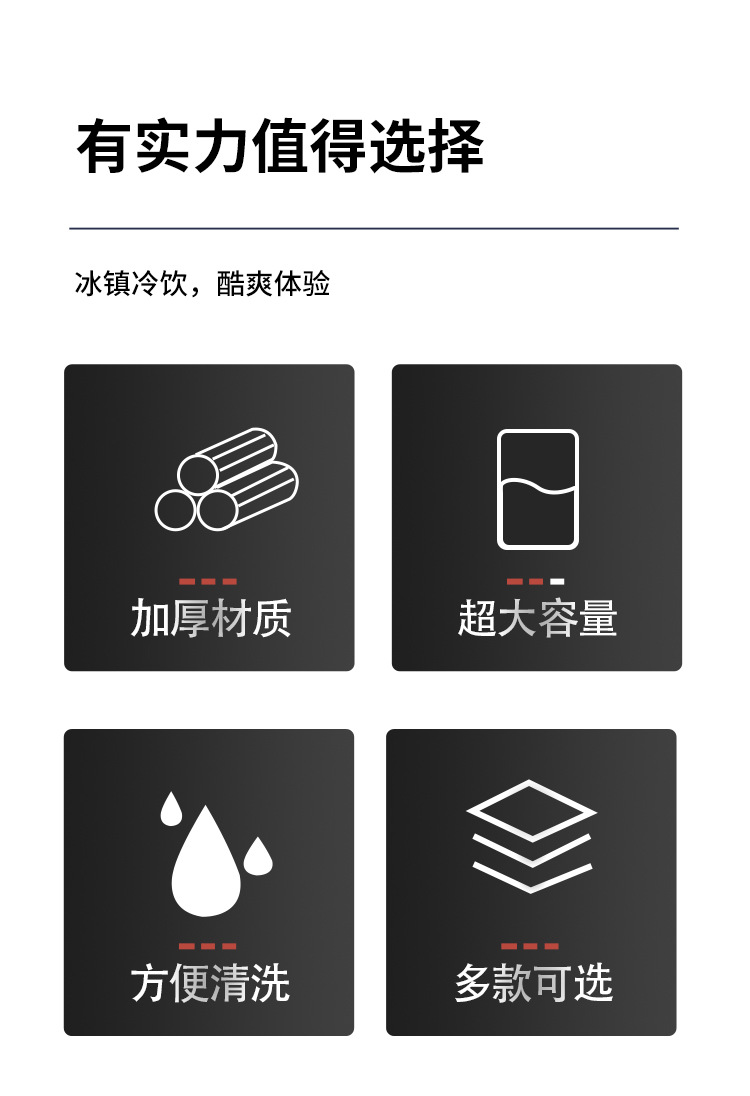 有实力值得选择

冰镇冷饮，酷爽体验

加厚材质

超大容量

方便清洗

多款可选